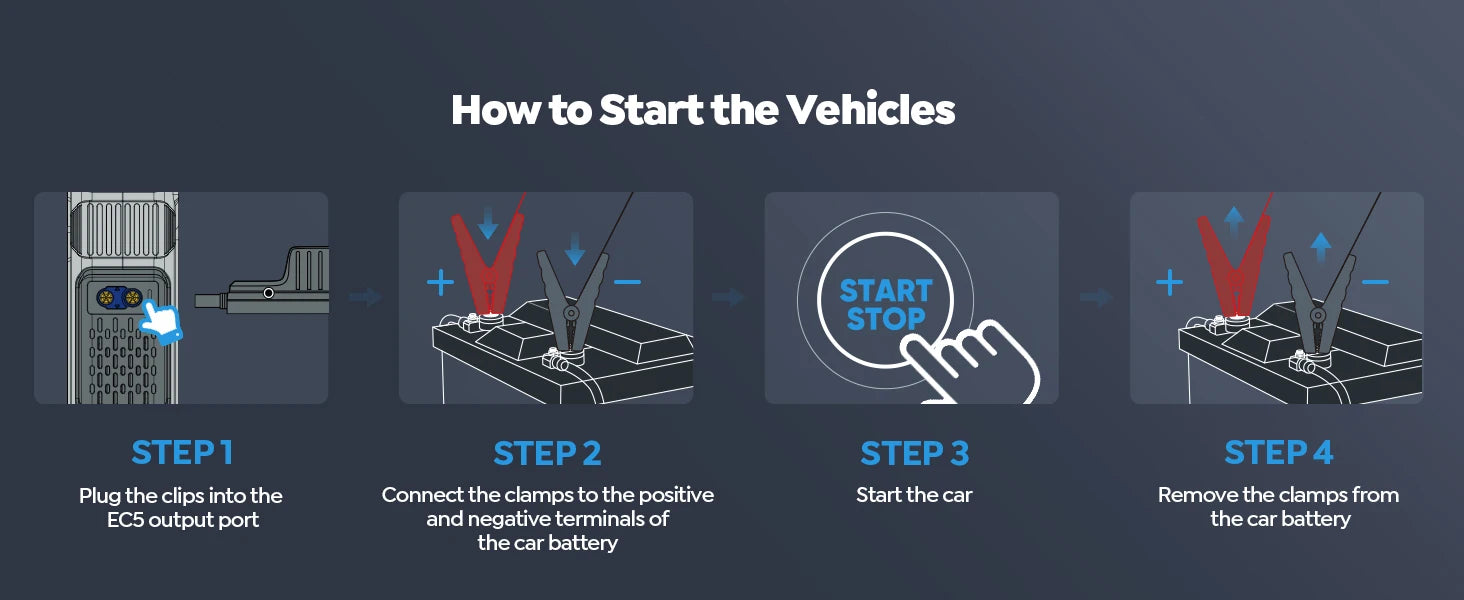 How to Start the Vehicles

+ −

START STOP

+ −

STEP 1
Plug the clips into the EC5 output port

STEP 2
Connect the clamps to the positive and negative terminals of the car battery

STEP 3
Start the car

STEP 4
Remove the clamps from the car battery