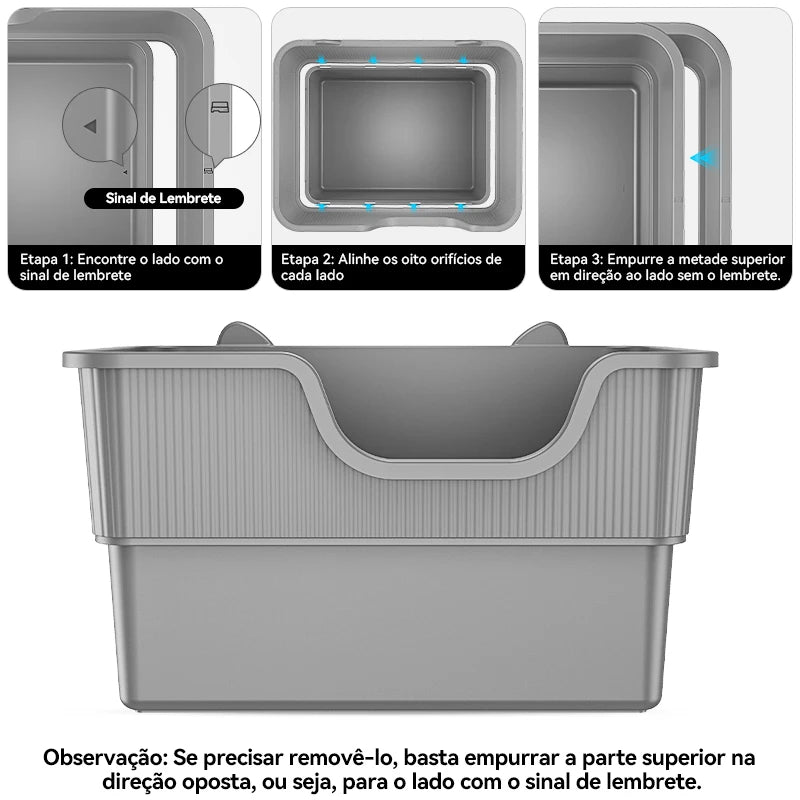 Sinal de Lembrete

Etapa 1: Encontre o lado com o sinal de lembrete

Etapa 2: Alinhe os oito orifícios de cada lado

Etapa 3: Empurre a metade superior em direção ao lado sem o lembrete.

Observação: Se precisar removê-lo, basta empurrar a parte superior na direção oposta, ou seja, para o lado com o sinal de lembrete.