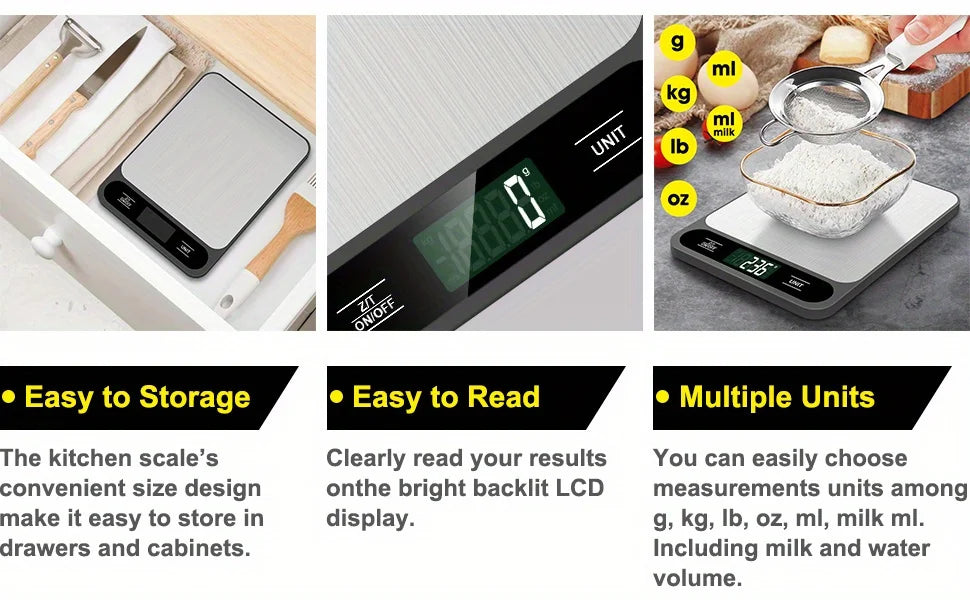 UNIT

0 g

Z/T
ON/OFF

g
ml
kg
ml milk
lb
oz

236

UNIT

• Easy to Storage

The kitchen scale's convenient size design make it easy to store in drawers and cabinets.

• Easy to Read

Clearly read your results onthe bright backlit LCD display.

• Multiple Units

You can easily choose measurements units among g, kg, lb, oz, ml, milk ml. Including milk and water volume.