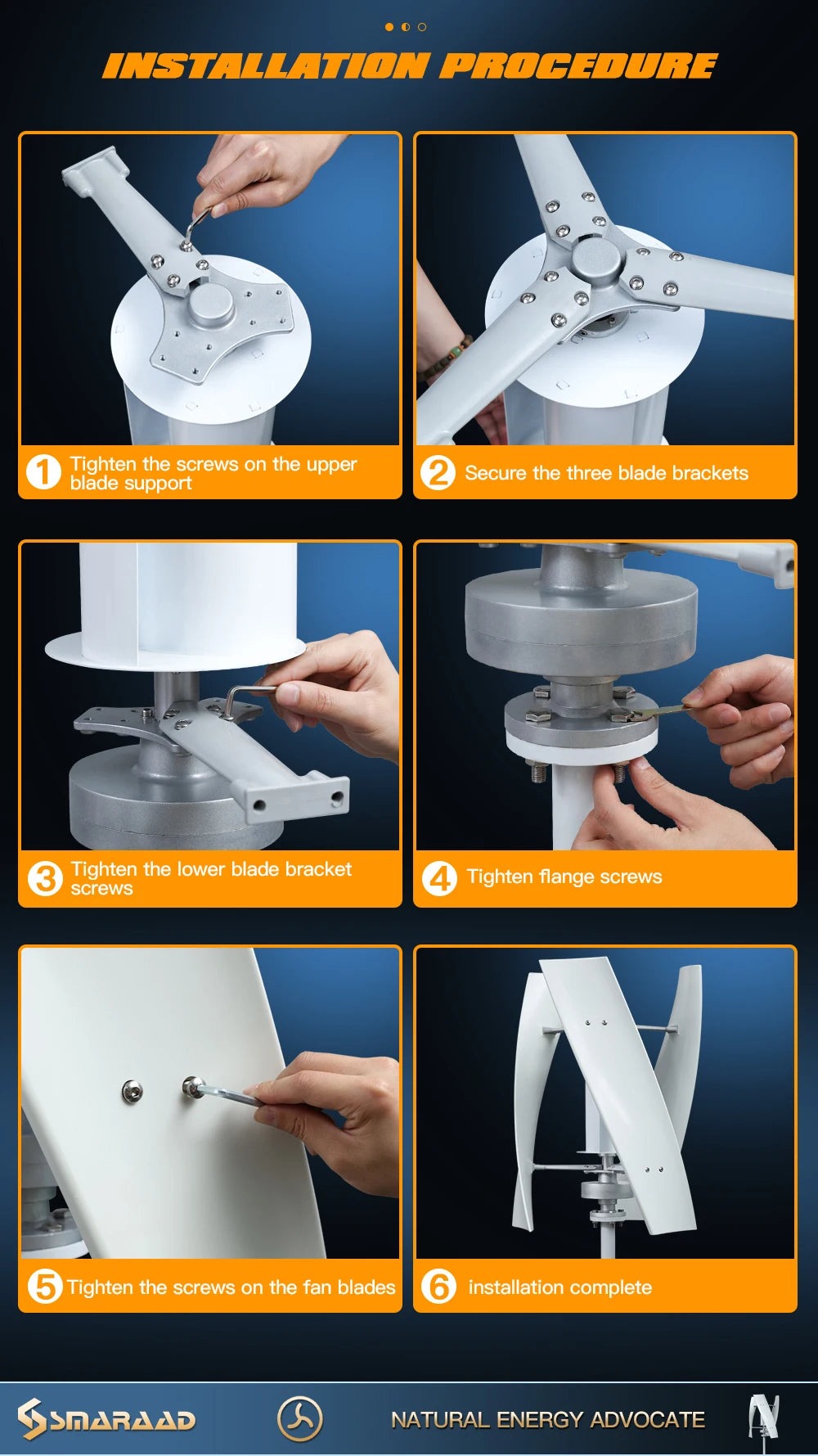 INSTALLATION PROCEDURE

1 Tighten the screws on the upper blade support

2 Secure the three blade brackets

3 Tighten the lower blade bracket screws

4 Tighten flange screws

5 Tighten the screws on the fan blades

6 installation complete

SMARAAD

NATURAL ENERGY ADVOCATE