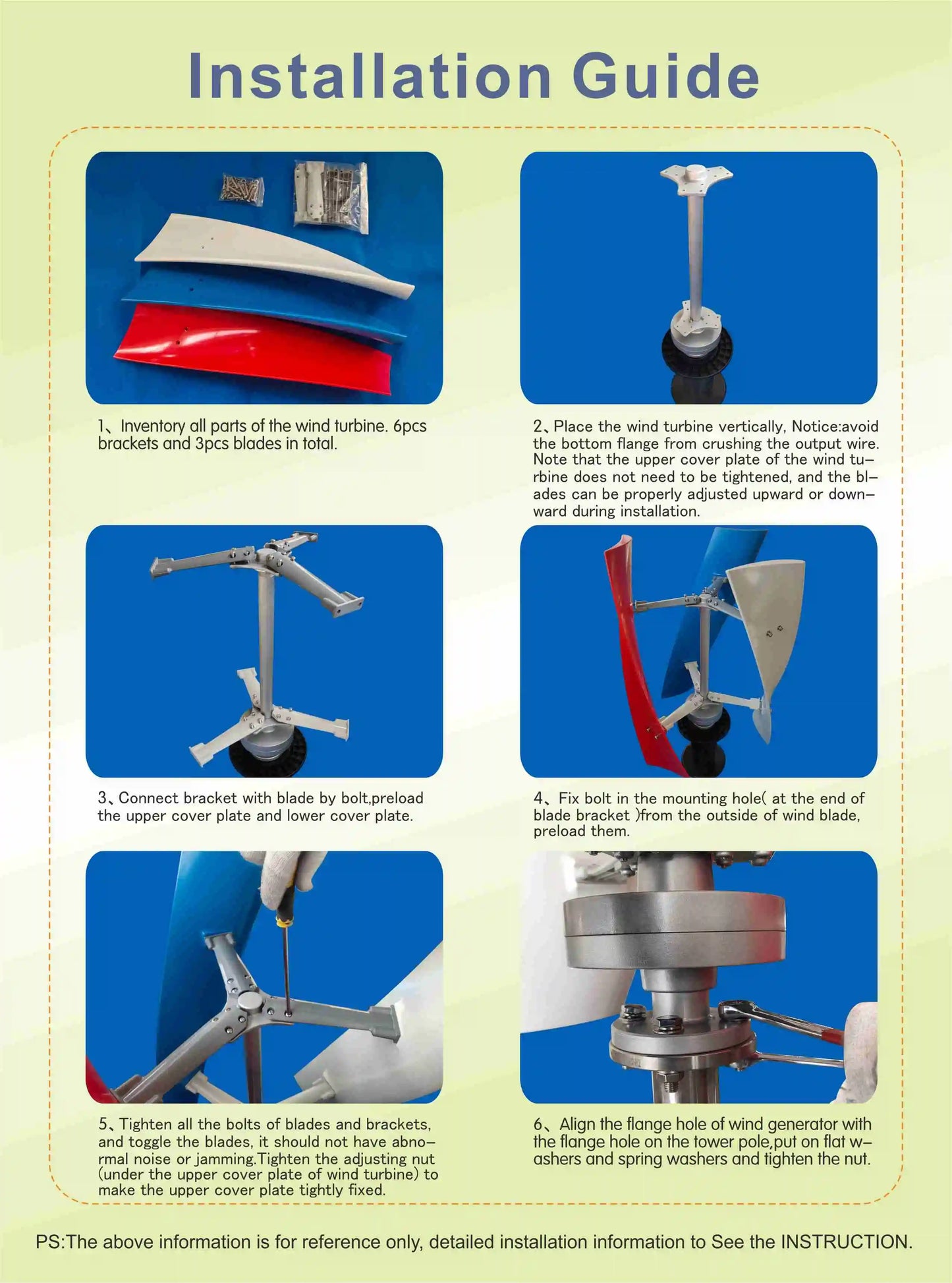 Installation Guide

1、Inventory all parts of the wind turbine. 6pcs brackets and 3pcs blades in total.

2、Place the wind turbine vertically, Notice:avoid the bottom flange from crushing the output wire. Note that the upper cover plate of the wind turbine does not need to be tightened, and the blades can be properly adjusted upward or downward during installation.

3、Connect bracket with blade by bolt,preload the upper cover plate and lower cover plate.

4、Fix bolt in the mounting hole( at the end of blade bracket )from the outside of wind blade, preload them.

5、Tighten all the bolts of blades and brackets, and toggle the blades, it should not have abnormal noise or jamming.Tighten the adjusting nut (under the upper cover plate of wind turbine) to make the upper cover plate tightly fixed.

6、Align the flange hole of wind generator with the flange hole on the tower pole,put on flat washers and spring washers and tighten the nut.

PS:The above information is for reference only, detailed installation information to See the INSTRUCTION.