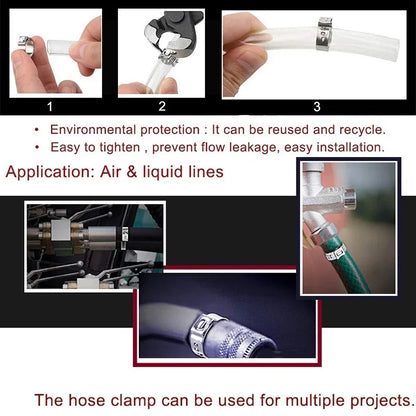 1
2
3

• Environmental protection : It can be reused and recycle.
• Easy to tighten , prevent flow leakage, easy installation.

Application: Air & liquid lines

The hose clamp can be used for multiple projects.