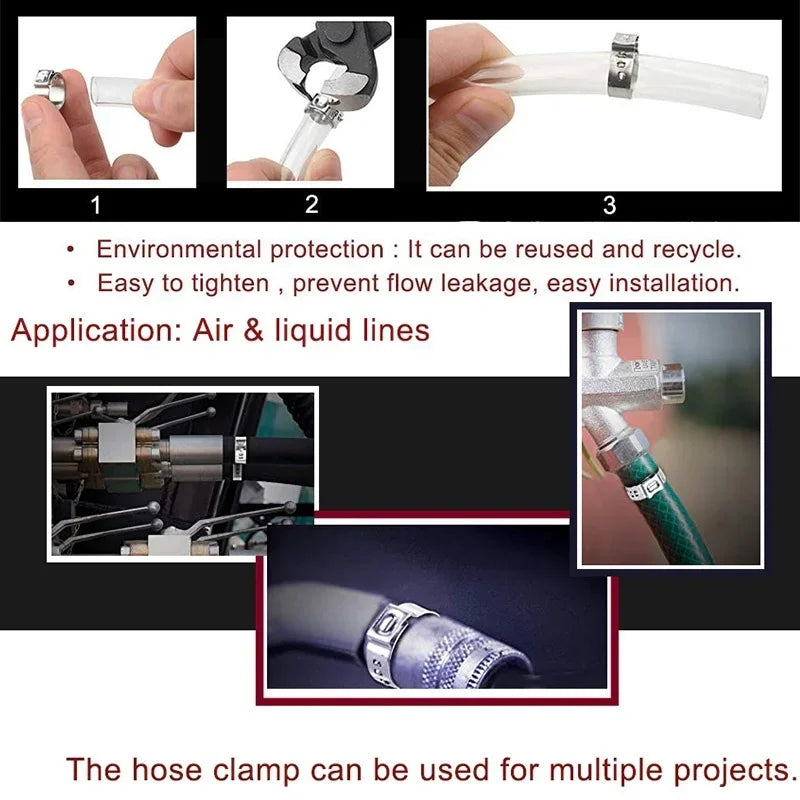 1

2

3

• Environmental protection : It can be reused and recycle.
• Easy to tighten , prevent flow leakage, easy installation.

Application: Air & liquid lines

The hose clamp can be used for multiple projects.