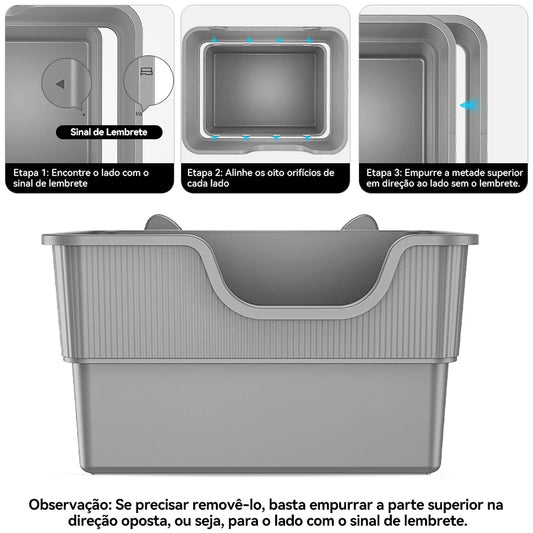 Sinal de Lembrete

Etapa 1: Encontre o lado com o sinal de lembrete

Etapa 2: Alinhe os oito orifícios de cada lado

Etapa 3: Empurre a metade superior em direção ao lado sem o lembrete.

Observação: Se precisar removê-lo, basta empurrar a parte superior na direção oposta, ou seja, para o lado com o sinal de lembrete.